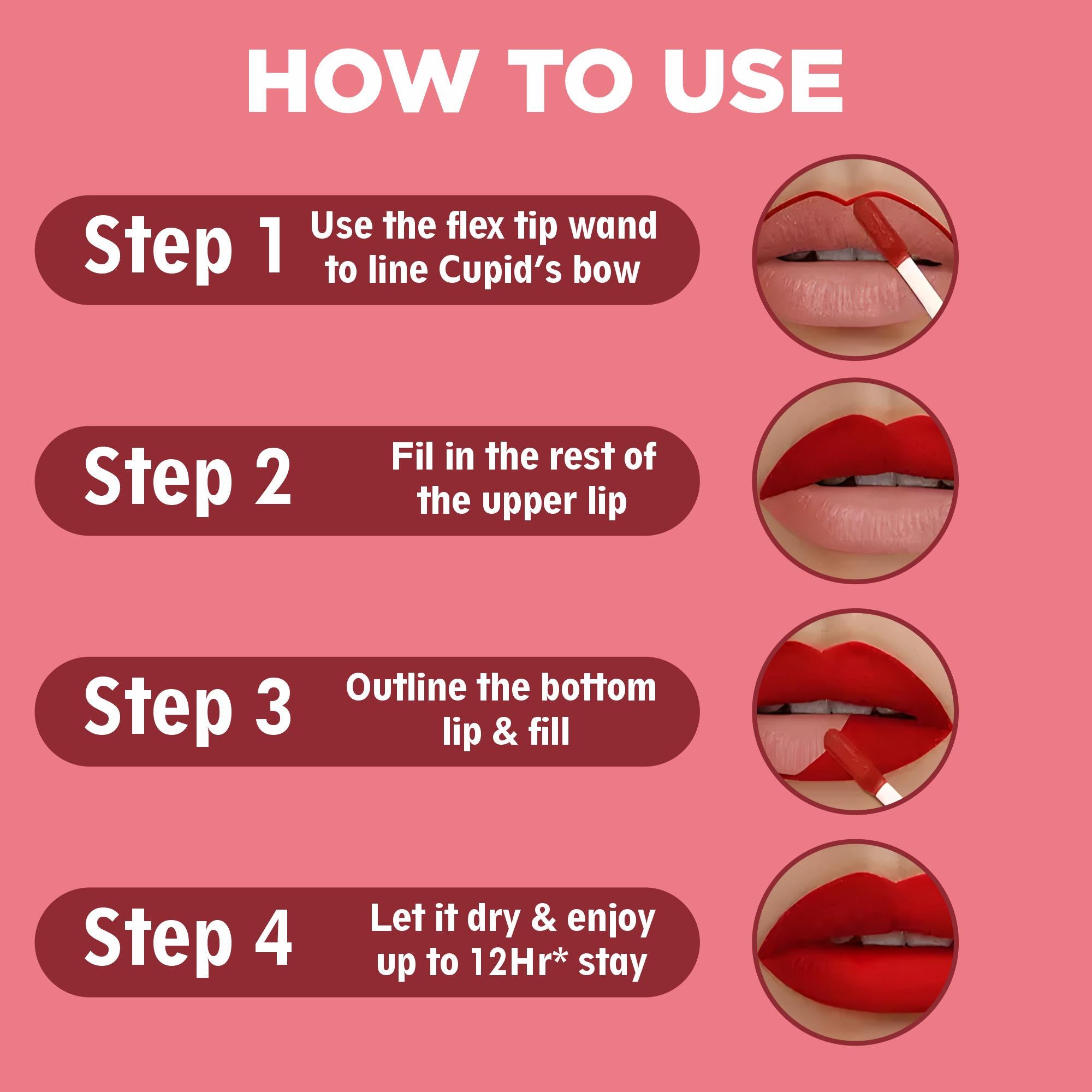 HOW TO USE

Step 1 Use the flex tip wand to line Cupid's bow

Step 2 Fil in the rest of the upper lip

Step 3 Outline the bottom lip & fill

Step 4 Let it dry & enjoy up to 12Hr* stay